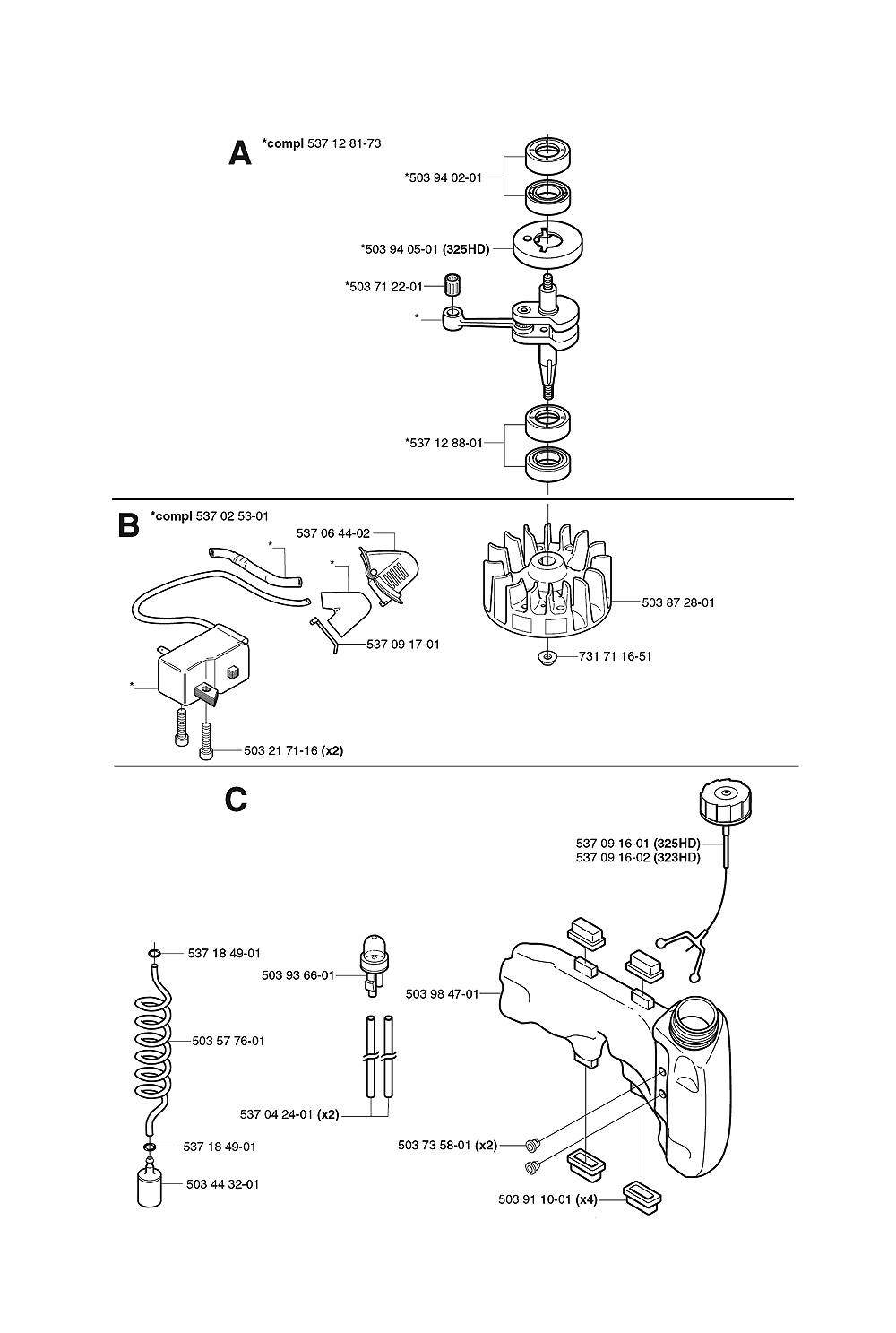 A *compl 537 12 81-73

*503 94 02-01

*503 94 05-01 (325HD)

*503 71 22-01

*

*537 12 88-01

B *compl 537 02 53-01

537 06 44-02

*

*

537 09 17-01

*

503 21 71-16 (x2)

503 87 28-01

731 71 16-51

C

537 09 16-01 (325HD)
537 09 16-02 (323HD)

537 18 49-01

503 57 76-01

537 18 49-01

503 44 32-01

503 93 66-01

537 04 24-01 (x2)

503 98 47-01

503 73 58-01 (x2)

503 91 10-01 (x4)